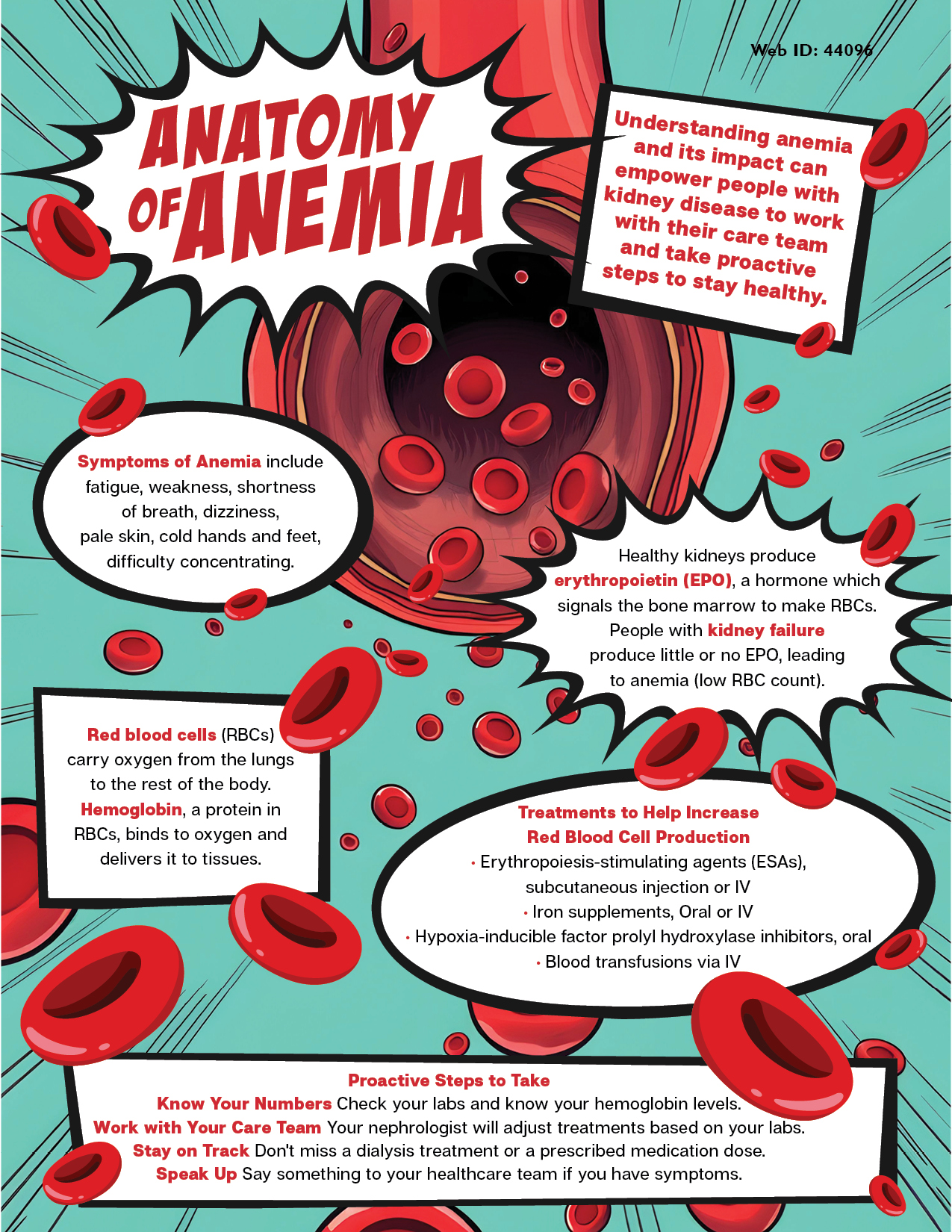 Web ID: 44096

ANATOMY OF ANEMIA

Understanding anemia and its impact can empower people with kidney disease to work with their care team and take proactive steps to stay healthy.

Symptoms of Anemia include fatigue, weakness, shortness of breath, dizziness, pale skin, cold hands and feet, difficulty concentrating.

Healthy kidneys produce erythropoietin (EPO), a hormone which signals the bone marrow to make RBCs. People with kidney failure produce little or no EPO, leading to anemia (low RBC count).

Red blood cells (RBCs) carry oxygen from the lungs to the rest of the body. Hemoglobin, a protein in RBCs, binds to oxygen and delivers it to tissues.

Treatments to Help Increase Red Blood Cell Production
• Erythropoiesis-stimulating agents (ESAs), subcutaneous injection or IV
• Iron supplements, Oral or IV
• Hypoxia-inducible factor prolyl hydroxylase inhibitors, oral
• Blood transfusions via IV

Proactive Steps to Take
Know Your Numbers Check your labs and know your hemoglobin levels.
Work with Your Care Team Your nephrologist will adjust treatments based on your labs.
Stay on Track Don't miss a dialysis treatment or a prescribed medication dose.
Speak Up Say something to your healthcare team if you have symptoms.